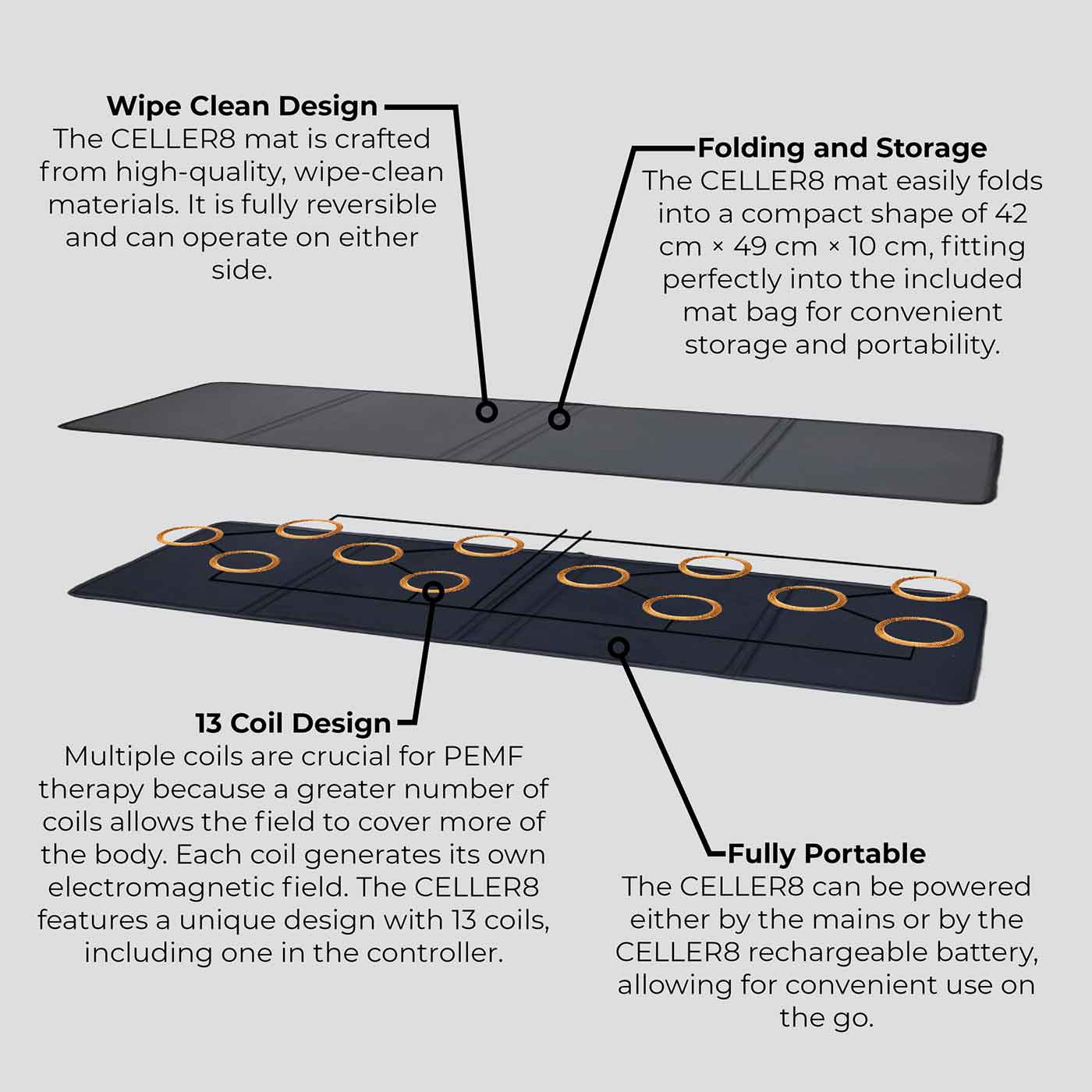 Wipe Clean Design
The CELLER8 mat is crafted from high-quality, wipe-clean materials. It is fully reversible and can operate on either side.

Folding and Storage
The CELLER8 mat easily folds into a compact shape of 42 cm × 49 cm × 10 cm, fitting perfectly into the included mat bag for convenient storage and portability.

13 Coil Design
Multiple coils are crucial for PEMF therapy because a greater number of coils allows the field to cover more of the body. Each coil generates its own electromagnetic field. The CELLER8 features a unique design with 13 coils, including one in the controller.

Fully Portable
The CELLER8 can be powered either by the mains or by the CELLER8 rechargeable battery, allowing for convenient use on the go.